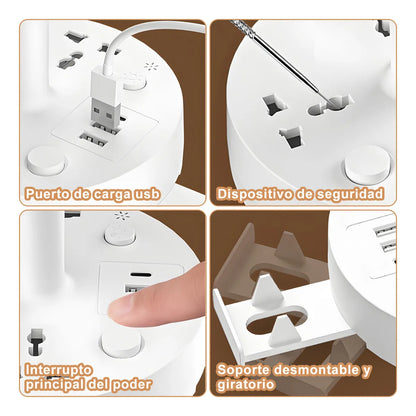 Puerto de carga usb

Dispositivo de seguridad

Interrupto principal del poder

Soporte desmontable y giratorio